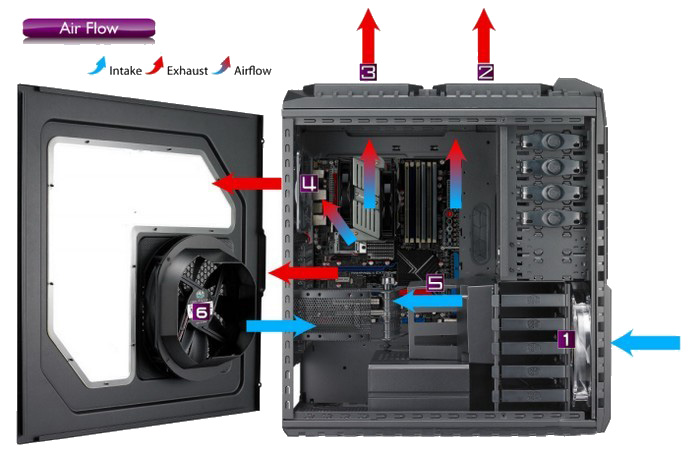 Air Flow

Intake Exhaust Airflow

3
2
4
5
6
1